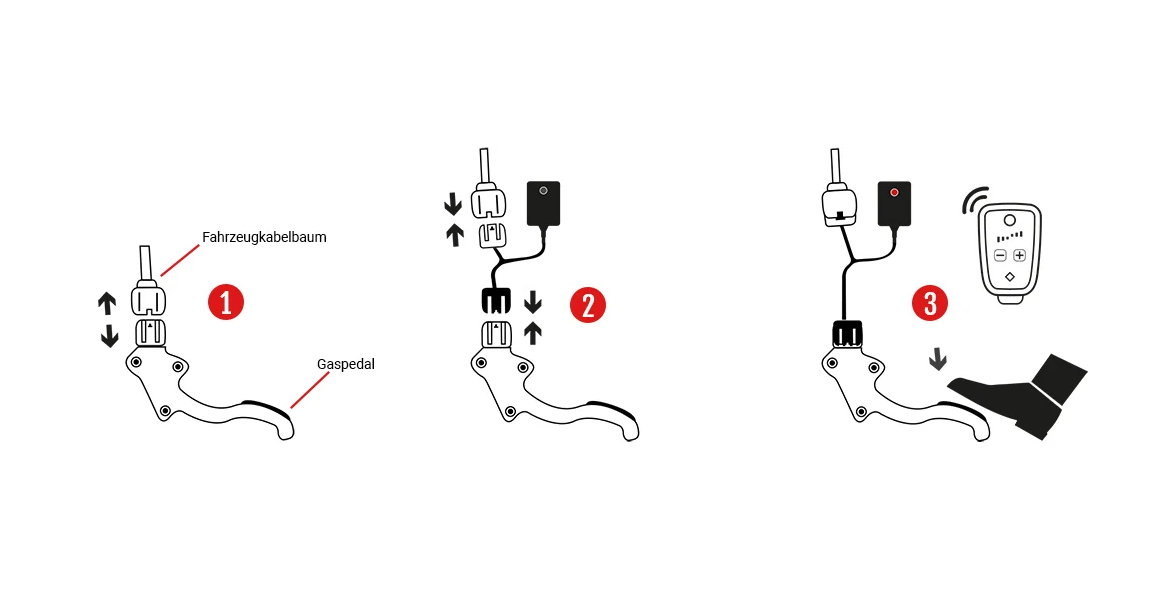 Fahrzeugkabelbaum

1

Gaspedal

2

3